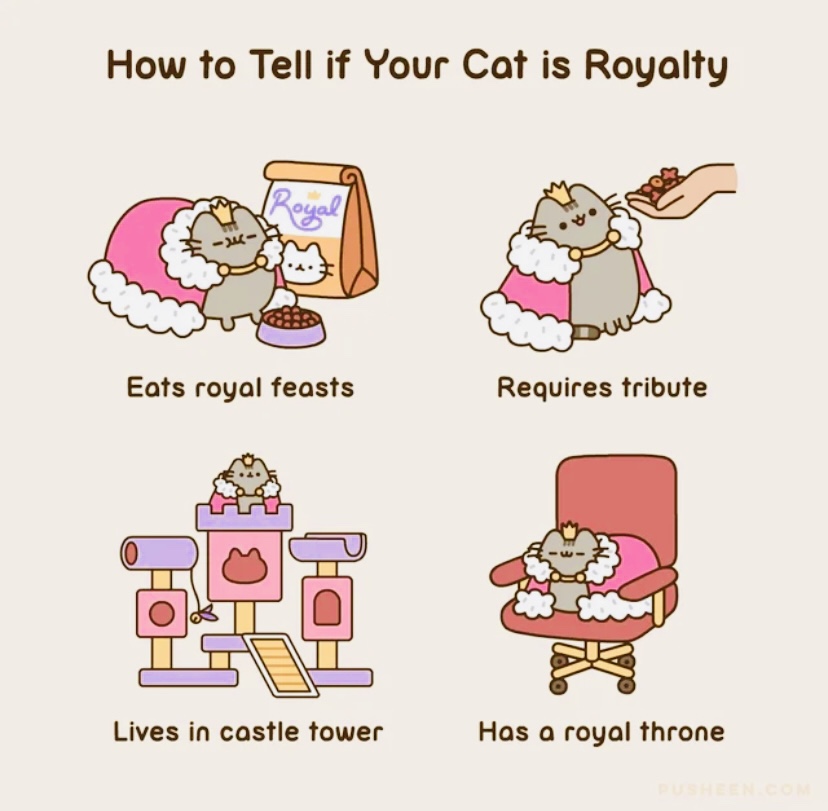 How to Tell if Your Cat is Royalty

Royal

Eats royal feasts

Requires tribute

Lives in castle tower

Has a royal throne

PUSHEEN.COM